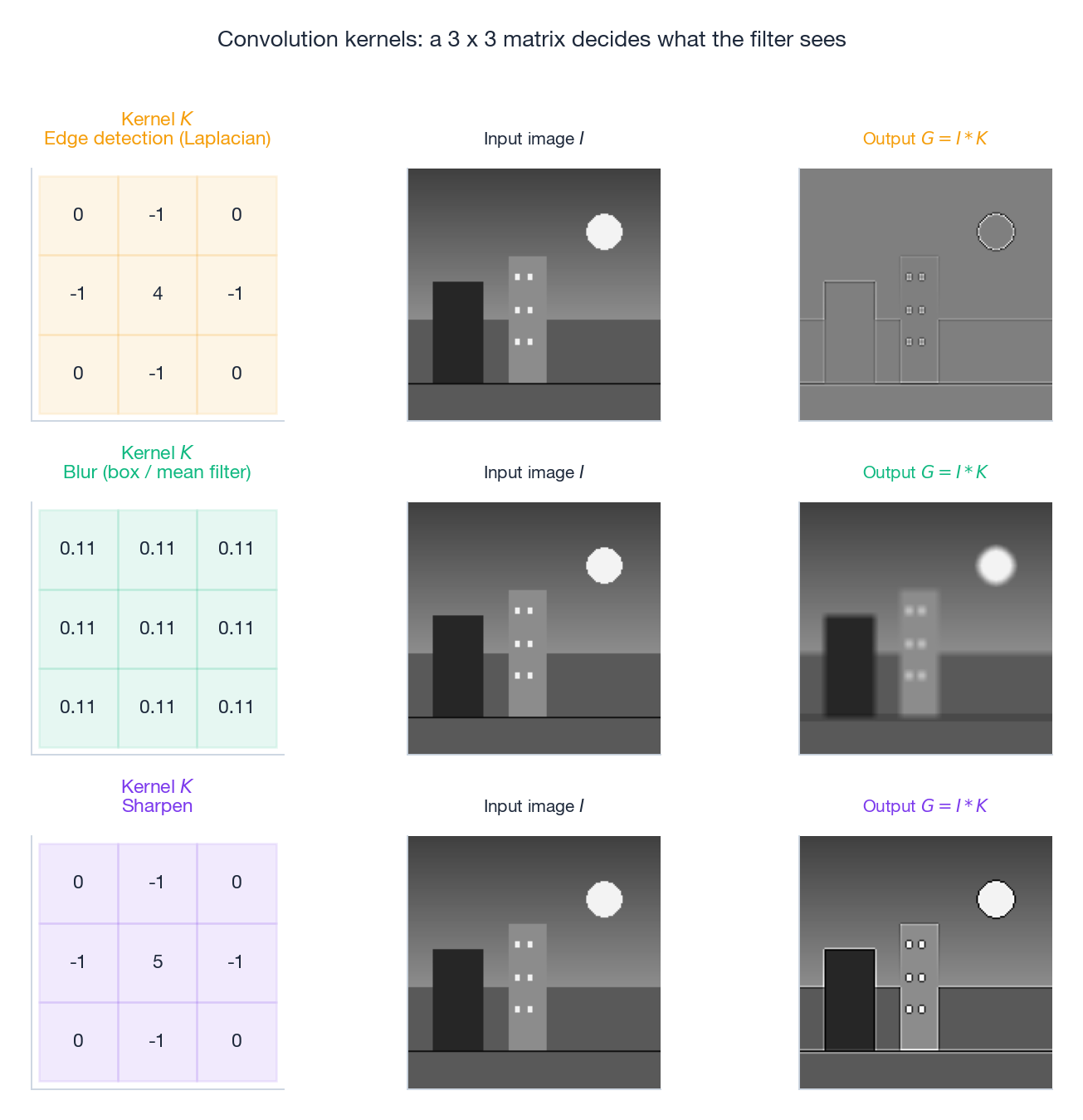 Convolution kernels: a 3 x 3 matrix decides what the filter sees

Kernel $K$
Edge detection (Laplacian)

| 0 | -1 | 0 |
|---|---|---|
| -1 | 4 | -1 |
| 0 | -1 | 0 |

Input image $I$

Output $G = I * K$

Kernel $K$
Blur (box / mean filter)

| 0.11 | 0.11 | 0.11 |
|---|---|---|
| 0.11 | 0.11 | 0.11 |
| 0.11 | 0.11 | 0.11 |

Input image $I$

Output $G = I * K$

Kernel $K$
Sharpen

| 0 | -1 | 0 |
|---|---|---|
| -1 | 5 | -1 |
| 0 | -1 | 0 |

Input image $I$

Output $G = I * K$